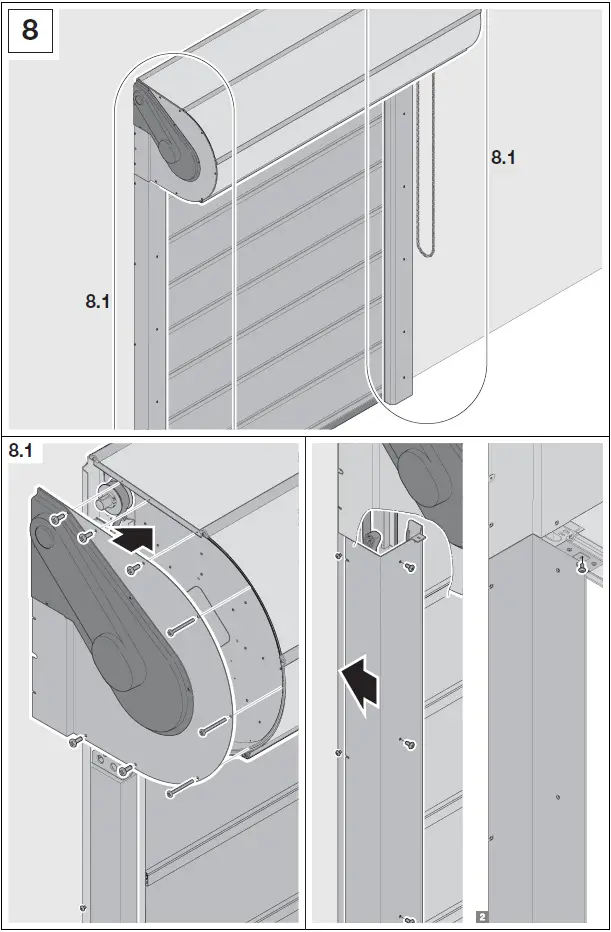 8

8.1

8.1

8.1

2