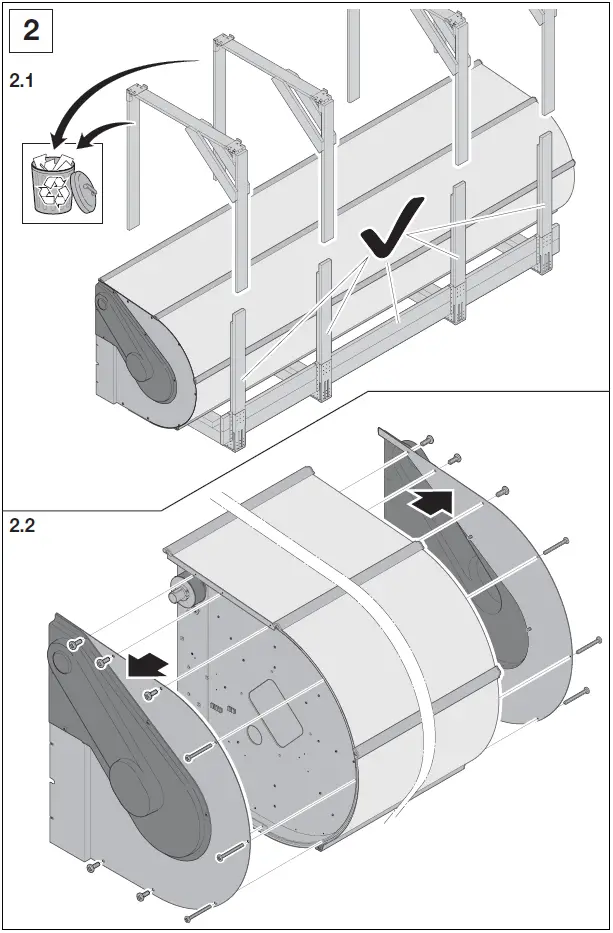 2

2.1

2.2