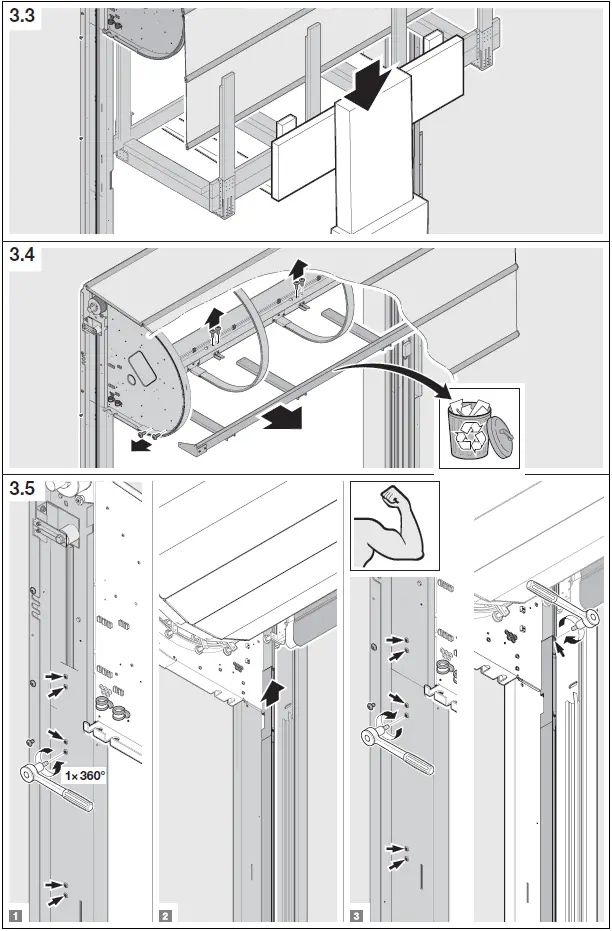 3.3

3.4

3.5

1×360°

1

2

3