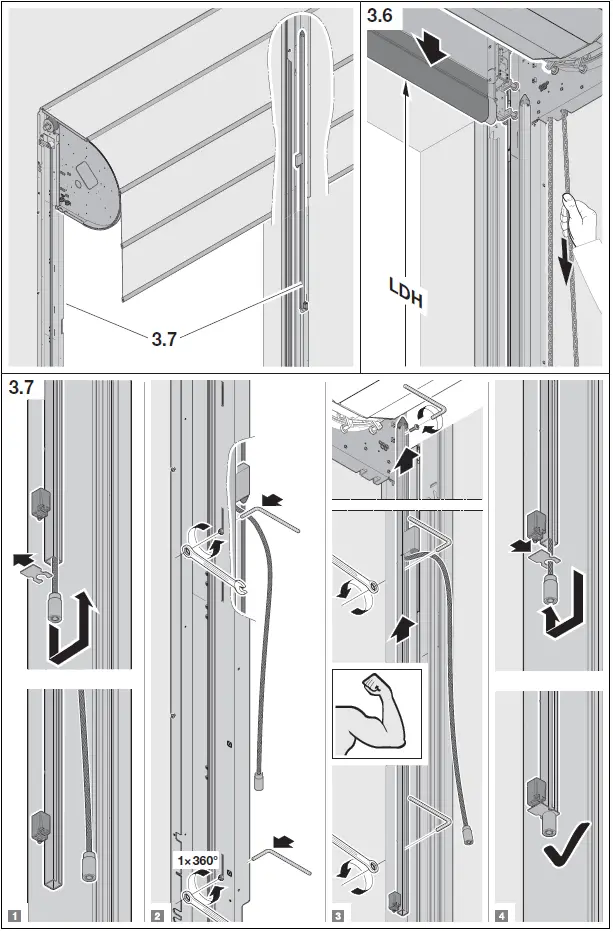 3.7

3.6

LDH

3.7

1×360°

1

2

3

4