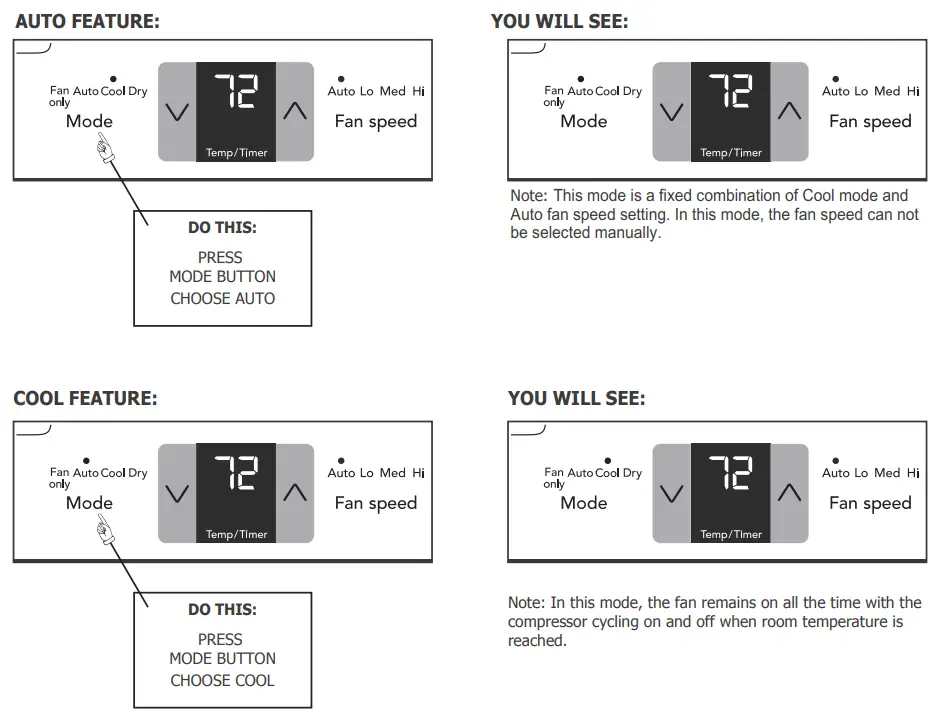 AUTO FEATURE:

Fan only Auto Cool Dry
Mode

72
Temp/Timer

Auto Lo Med Hi
Fan speed

DO THIS:
PRESS
MODE BUTTON
CHOOSE AUTO

YOU WILL SEE:

Fan only Auto Cool Dry
Mode

72
Temp/Timer

Auto Lo Med Hi
Fan speed

Note: This mode is a fixed combination of Cool mode and Auto fan speed setting. In this mode, the fan speed can not be selected manually.

COOL FEATURE:

Fan only Auto Cool Dry
Mode

72
Temp/Timer

Auto Lo Med Hi
Fan speed

DO THIS:
PRESS
MODE BUTTON
CHOOSE COOL

YOU WILL SEE:

Fan only Auto Cool Dry
Mode

72
Temp/Timer

Auto Lo Med Hi
Fan speed

Note: In this mode, the fan remains on all the time with the compressor cycling on and off when room temperature is reached.