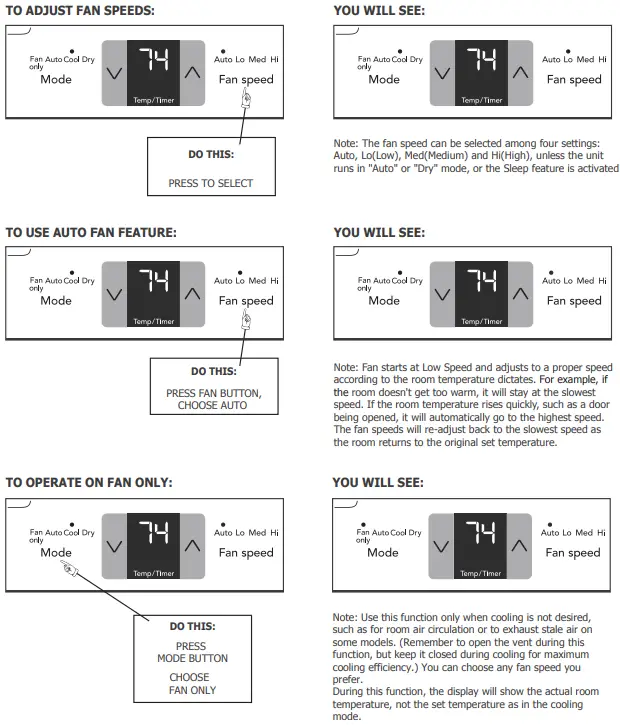 TO ADJUST FAN SPEEDS:

Fan only Auto Cool Dry
Mode

74
Temp/Timer

Auto Lo Med Hi
Fan speed

DO THIS:

PRESS TO SELECT

YOU WILL SEE:

Fan only Auto Cool Dry
Mode

74
Temp/Timer

Auto Lo Med Hi
Fan speed

Note: The fan speed can be selected among four settings: Auto, Lo(Low), Med(Medium) and Hi(High), unless the unit runs in "Auto" or "Dry" mode, or the Sleep feature is activated

TO USE AUTO FAN FEATURE:

Fan only Auto Cool Dry
Mode

74
Temp/Timer

Auto Lo Med Hi
Fan speed

DO THIS:

PRESS FAN BUTTON, CHOOSE AUTO

YOU WILL SEE:

Fan only Auto Cool Dry
Mode

74
Temp/Timer

Auto Lo Med Hi
Fan speed

Note: Fan starts at Low Speed and adjusts to a proper speed according to the room temperature dictates. For example, if the room doesn't get too warm, it will stay at the slowest speed. If the room temperature rises quickly, such as a door being opened, it will automatically go to the highest speed. The fan speeds will re-adjust back to the slowest speed as the room returns to the original set temperature.

TO OPERATE ON FAN ONLY:

Fan only Auto Cool Dry
Mode

74
Temp/Timer

Auto Lo Med Hi
Fan speed

DO THIS:

PRESS
MODE BUTTON

CHOOSE
FAN ONLY

YOU WILL SEE:

Fan only Auto Cool Dry
Mode

74
Temp/Timer

Auto Lo Med Hi
Fan speed

Note: Use this function only when cooling is not desired, such as for room air circulation or to exhaust stale air on some models. (Remember to open the vent during this function, but keep it closed during cooling for maximum cooling efficiency.) You can choose any fan speed you prefer.
During this function, the display will show the actual room temperature, not the set temperature as in the cooling mode.