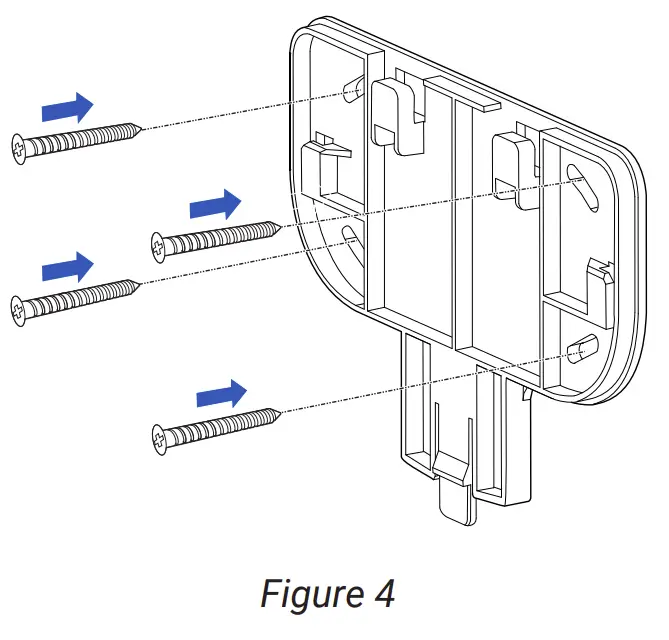 Figure 4