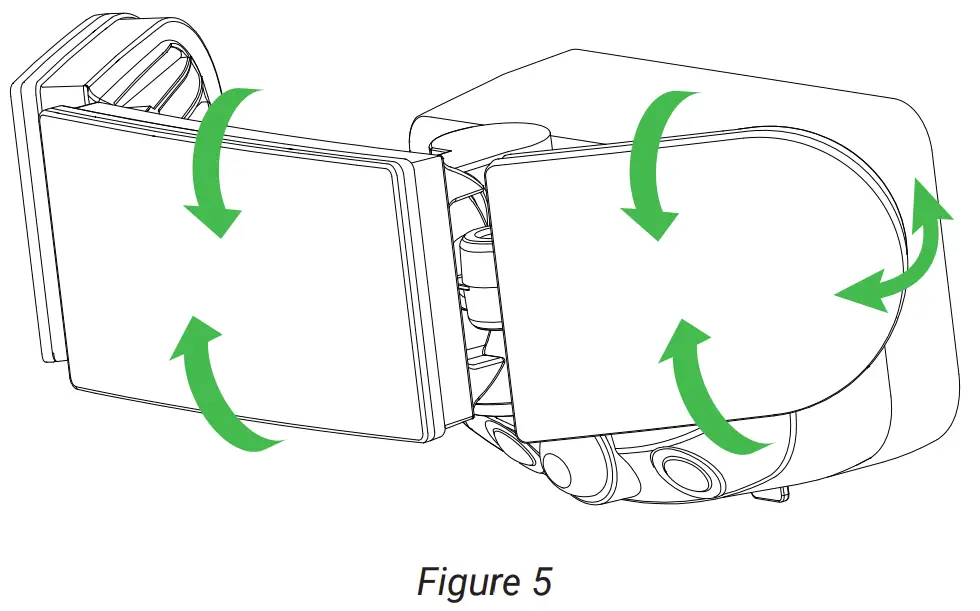 Figure 5