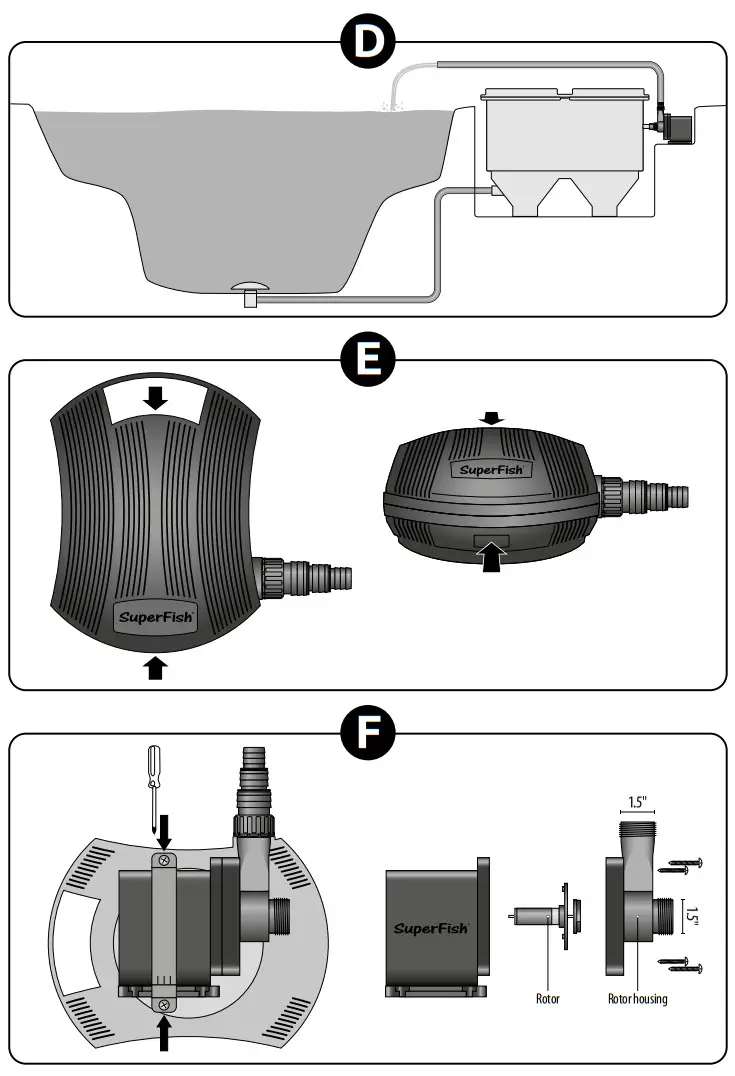 D

E

SuperFish

SuperFish

F

1.5"

1.5"

SuperFish

Rotor

Rotor housing