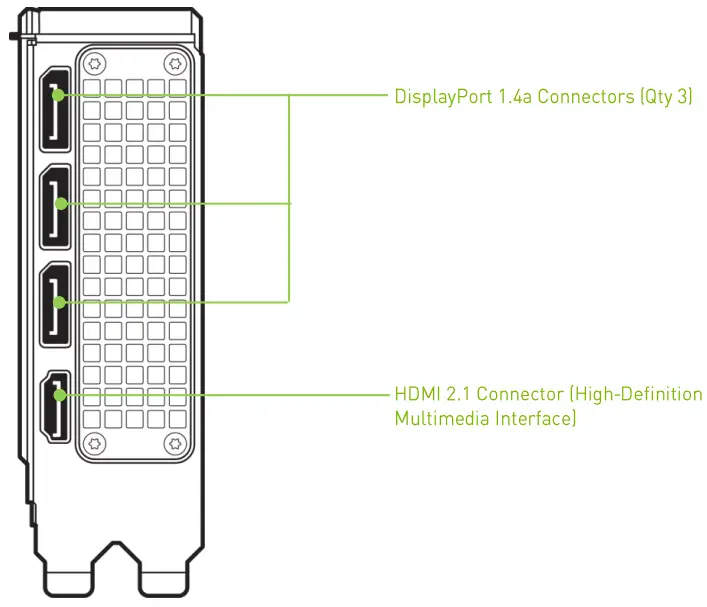 DisplayPort 1.4a Connectors (Qty 3)

HDMI 2.1 Connector (High-Definition Multimedia Interface)