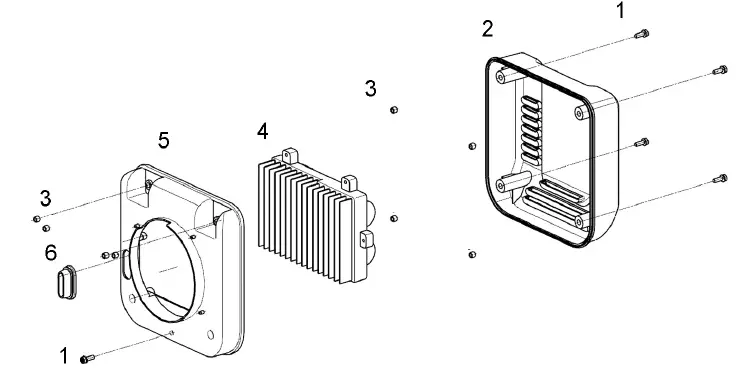 1
2
3
5
4
3
6
1