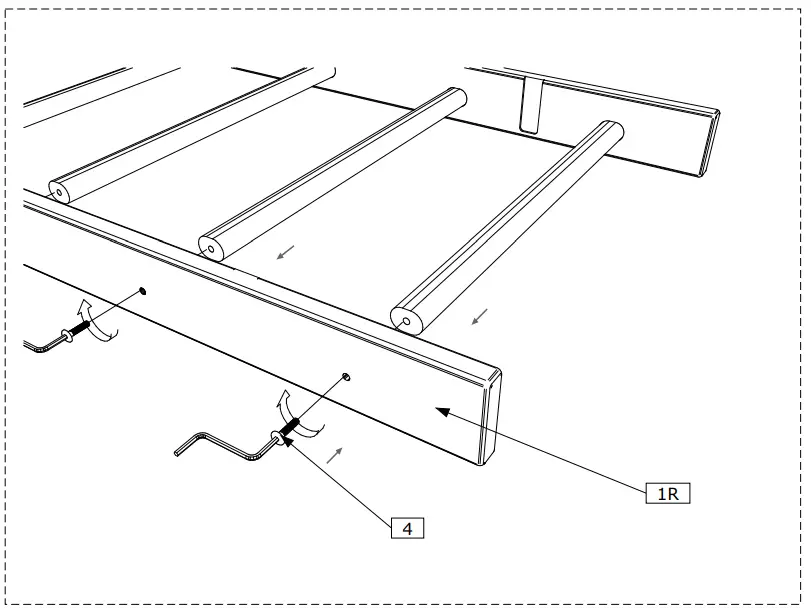 1R

4