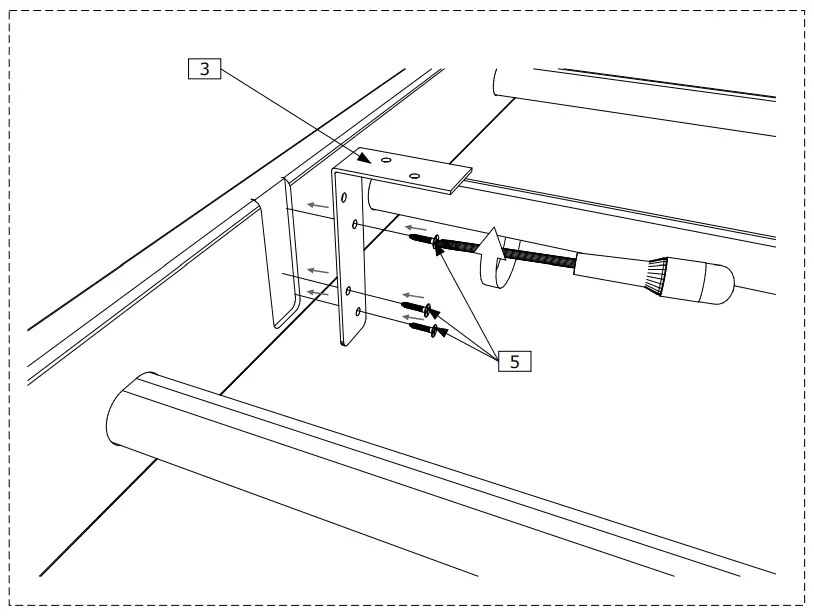 3

5