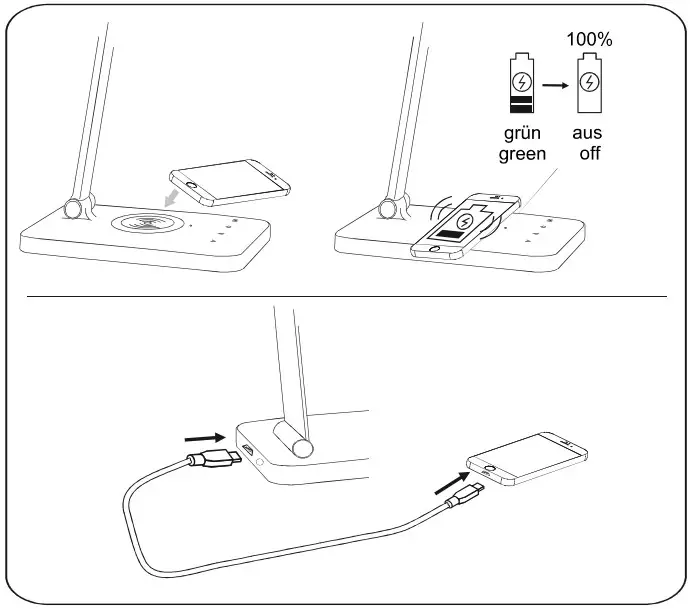 100%

grün
green

aus
off