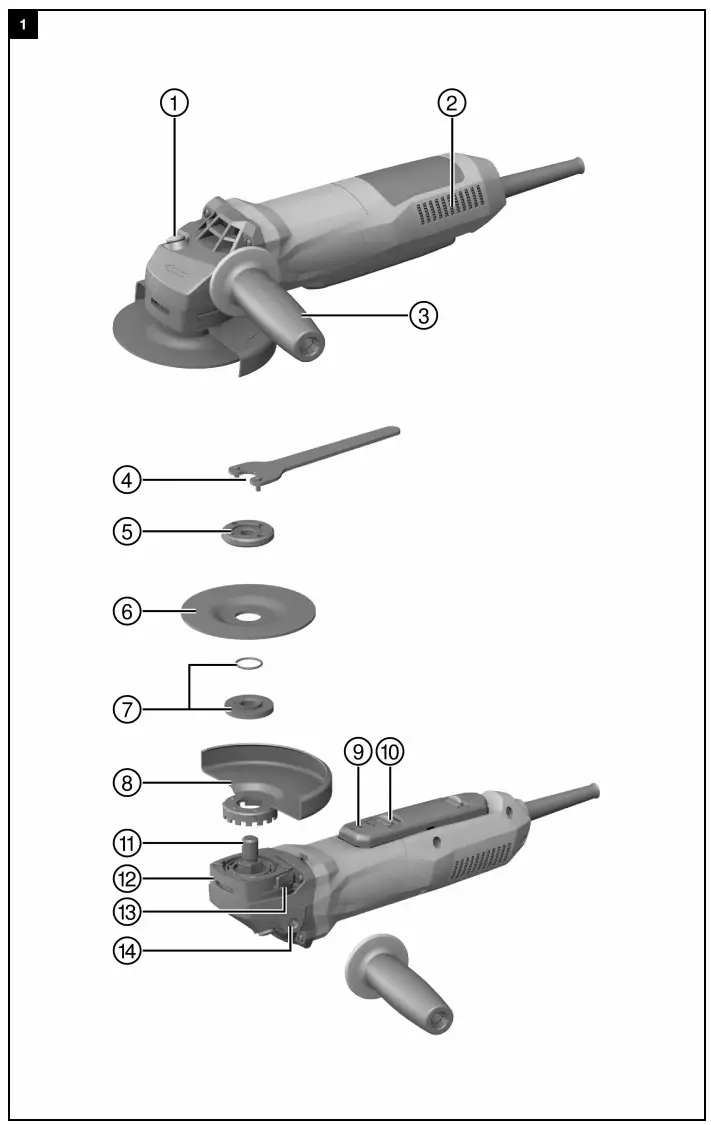 1

1
2
3
4
5
6
7
8
9
10
11
12
13
14