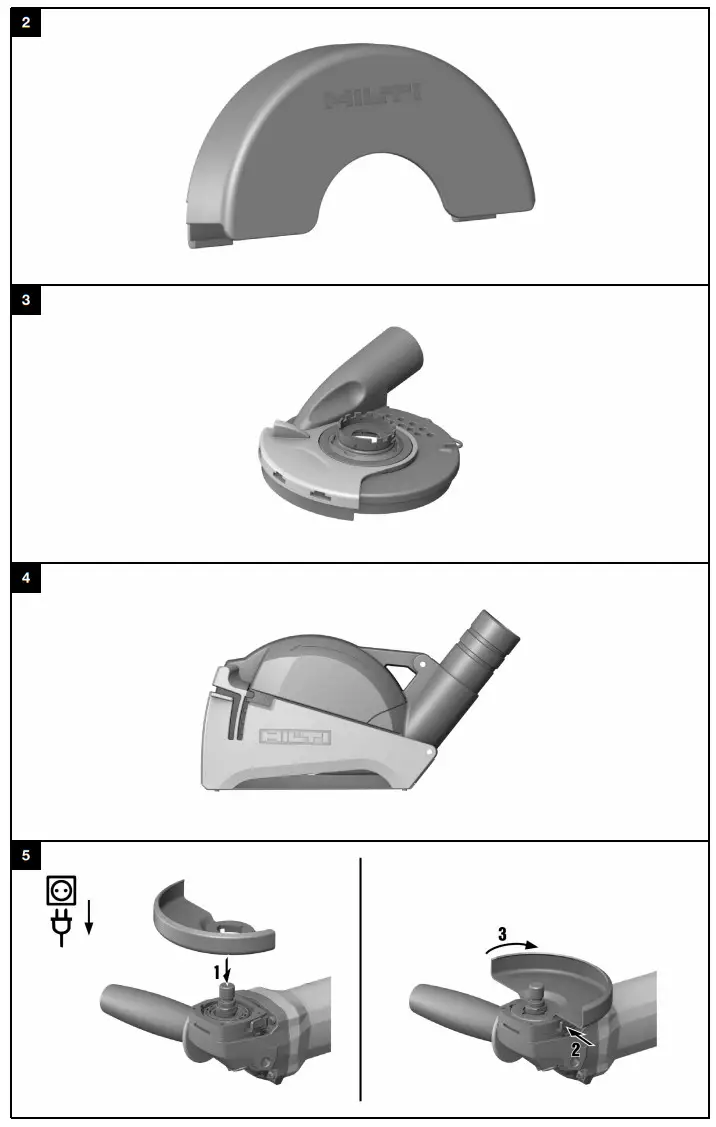 2

HILTI

3

4

HILTI

5

1

3

2