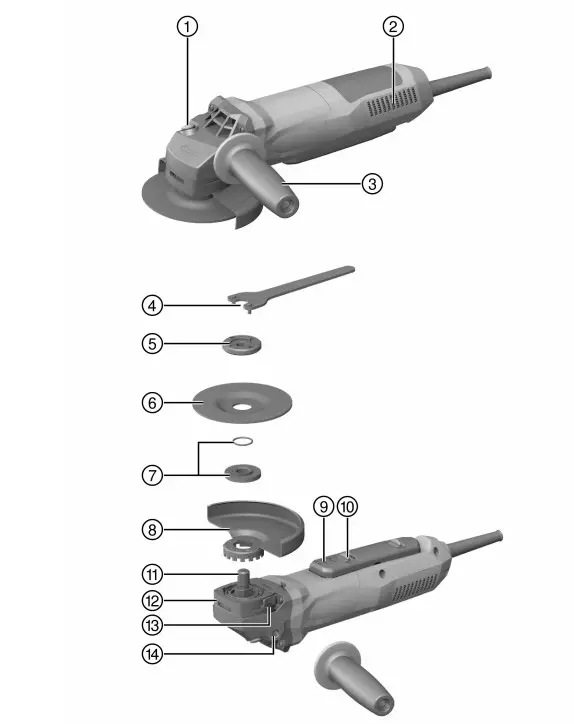 1
2
3
4
5
6
7
8
9
10
11
12
13
14