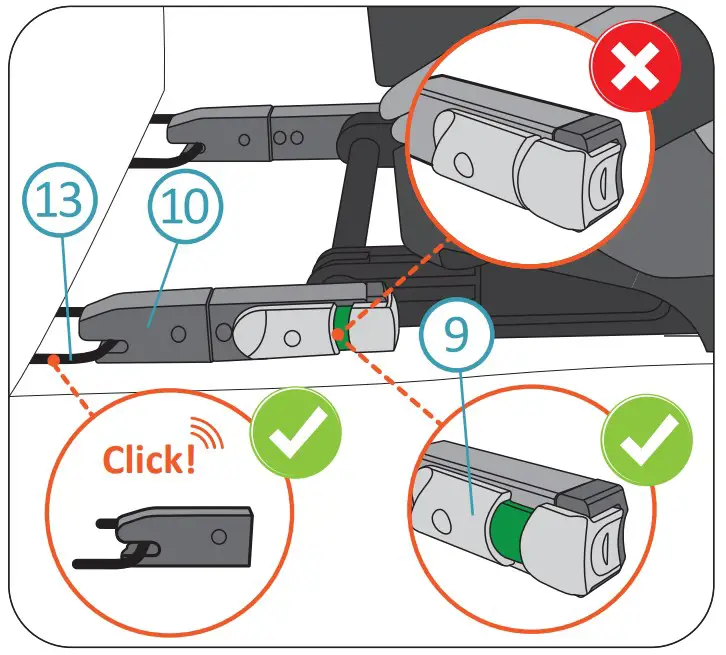 13

10

9

Click!