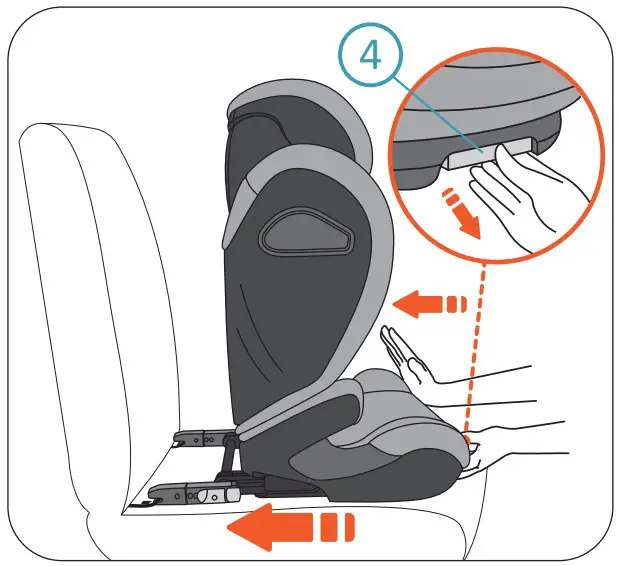 4