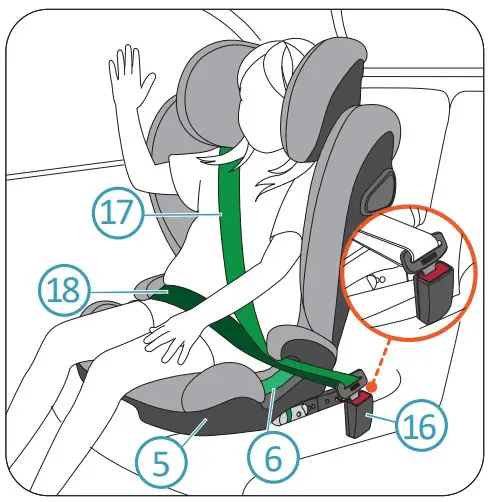 17
18
5
6
16