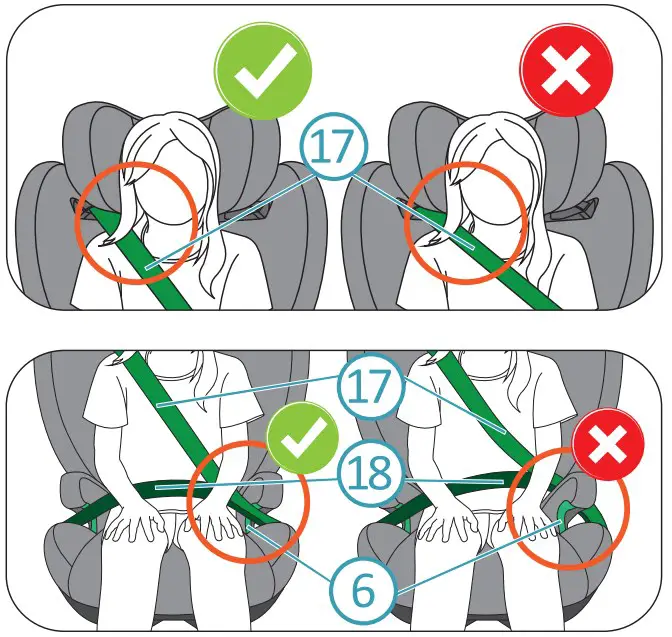 17

17
18
6