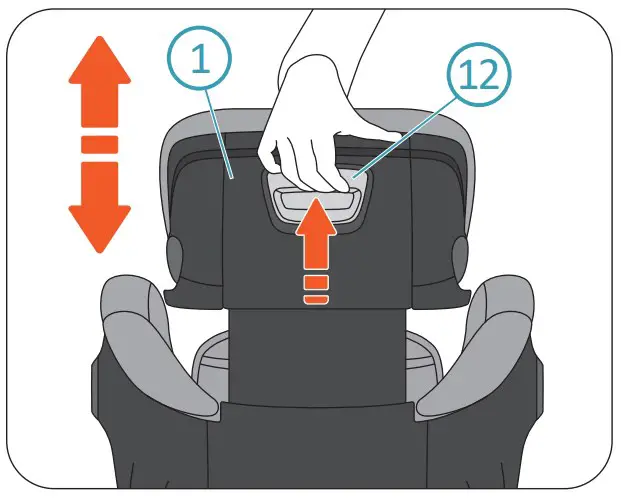 1
12