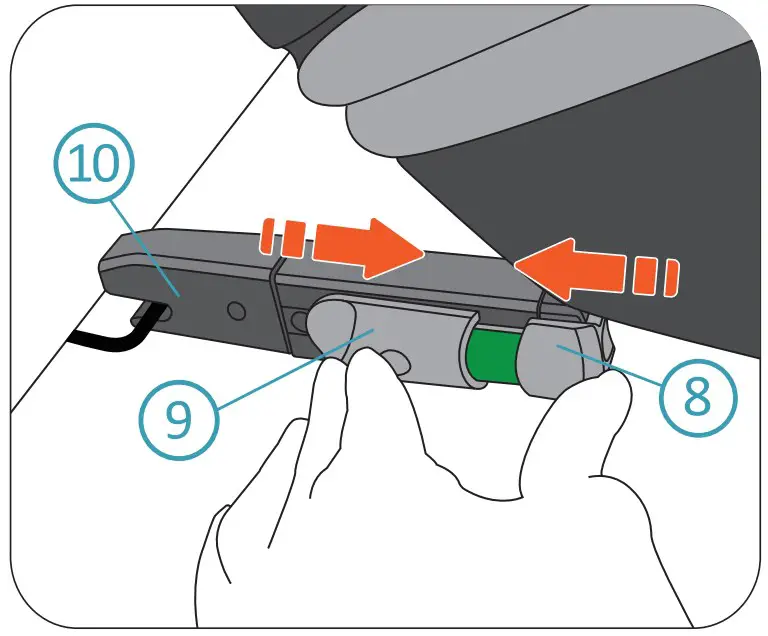 10

9

8