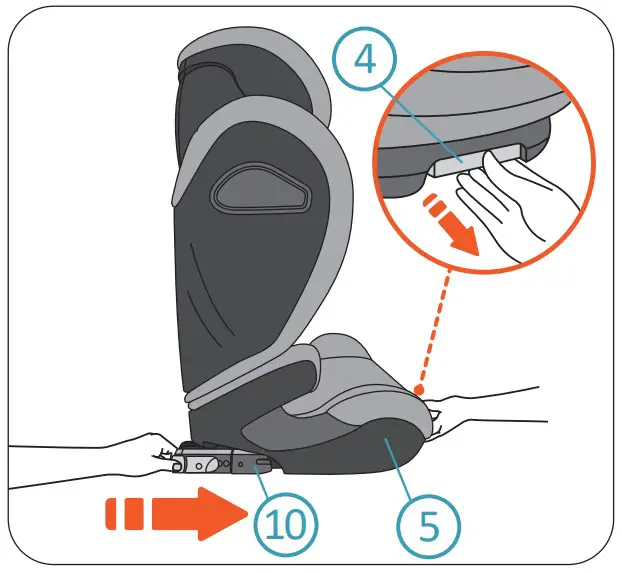 4

10

5