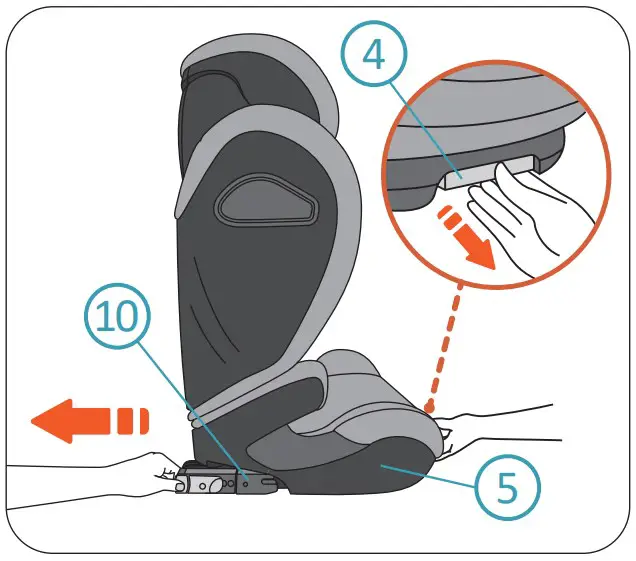 4

10

5