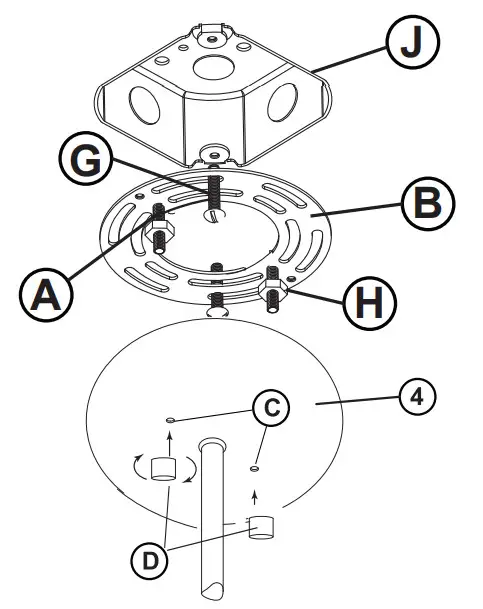 J
G
B
A
H
4
C
D