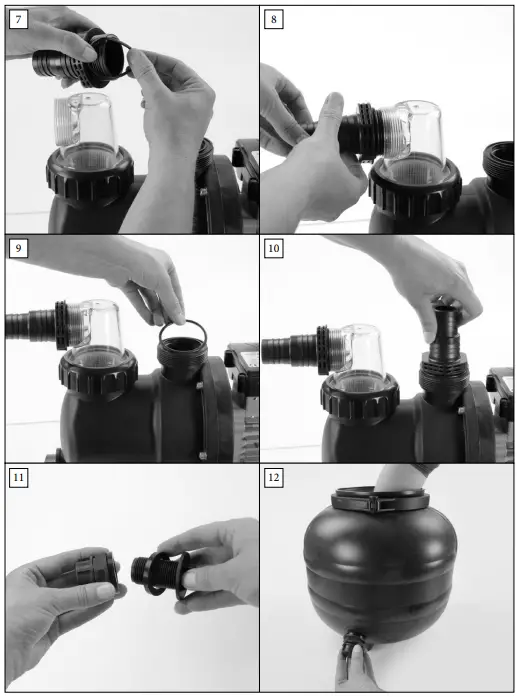 7

8

9

10

11

12