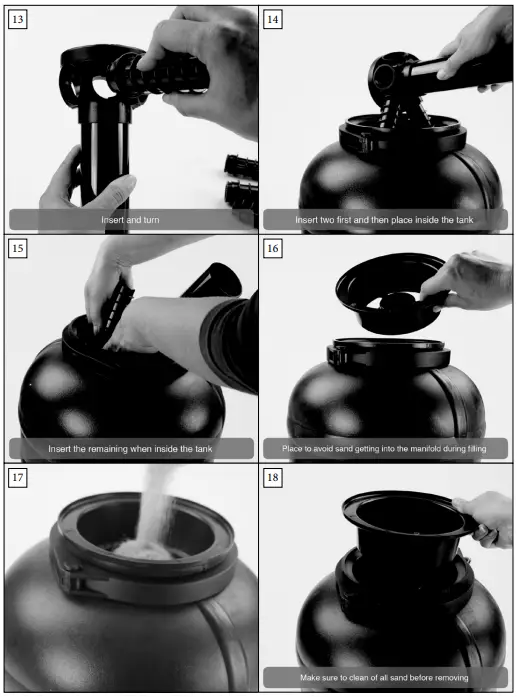 13

Insert and turn

14

Insert two first and then place inside the tank

15

Insert the remaining when inside the tank

16

Place to avoid sand getting into the manifold during filling

17

18

Make sure to clean of all sand before removing