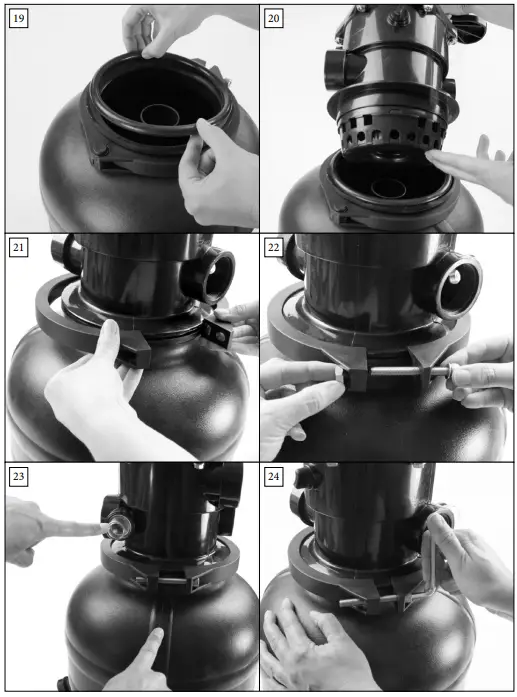 19

20

21

22

23

24