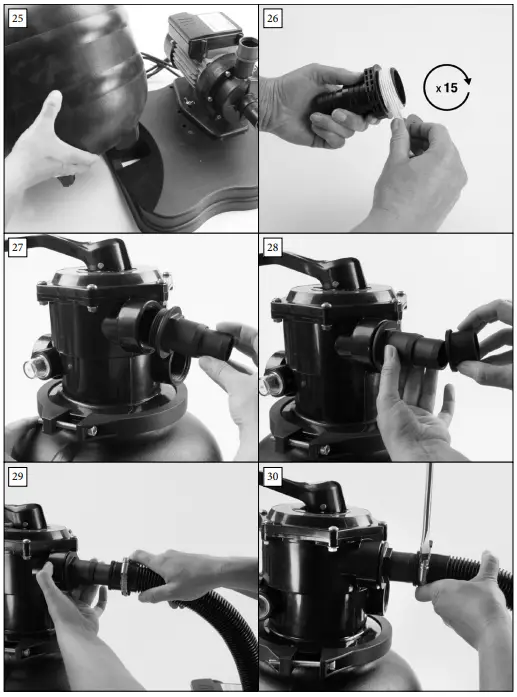 25

26

x 15

27

28

29

30