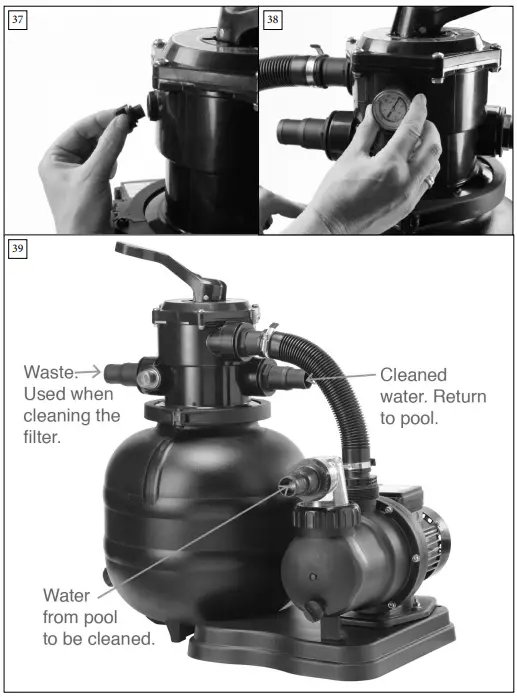 37

38

39

Waste. Used when cleaning the filter.

Cleaned water. Return to pool.

Water from pool to be cleaned.