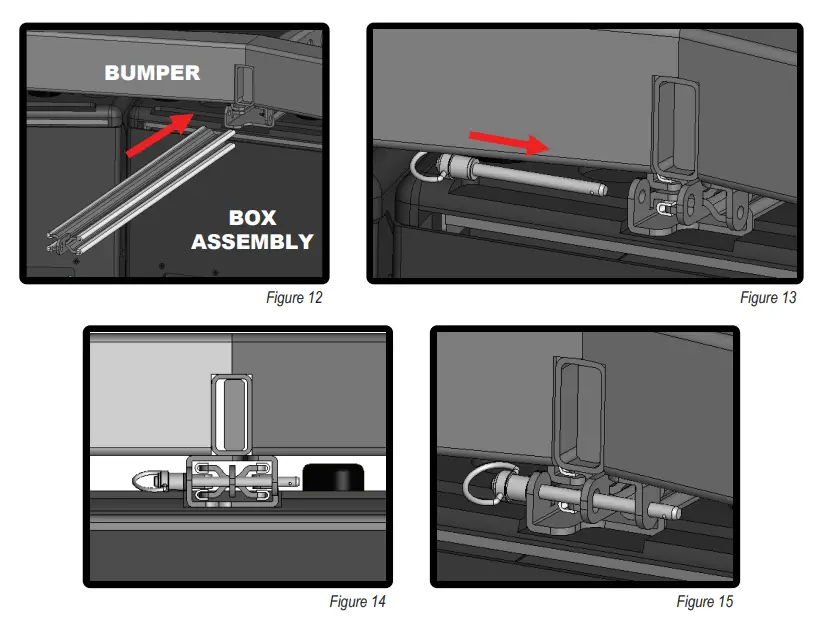 BUMPER

BOX ASSEMBLY

Figure 12

Figure 13

Figure 14

Figure 15