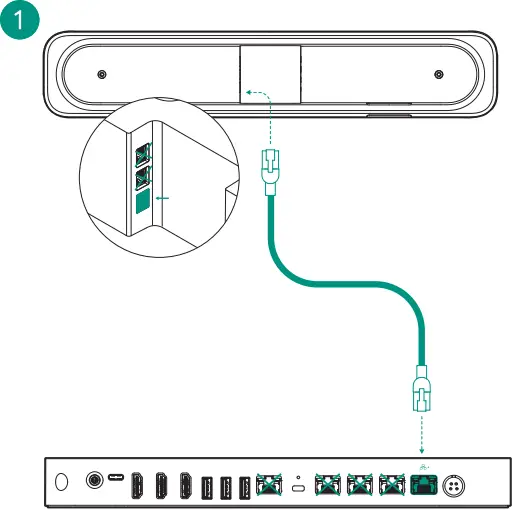 1