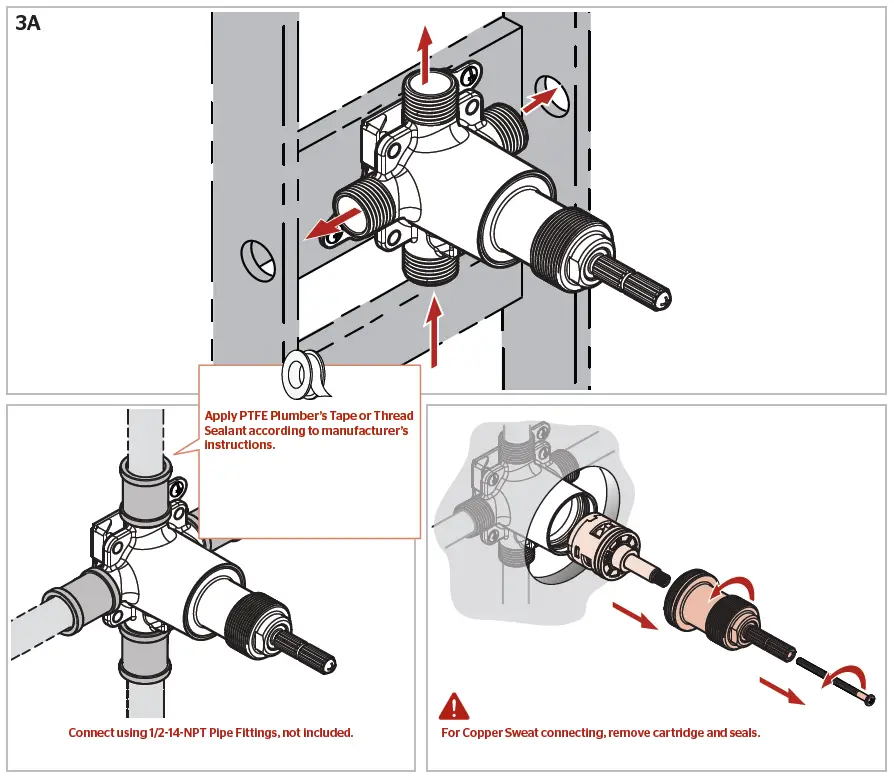 3A

Apply PTFE Plumber's Tape or Thread Sealant according to manufacturer's instructions.

Connect using 1/2-14-NPT Pipe Fittings, not included.

For Copper Sweat connecting, remove cartridge and seals.