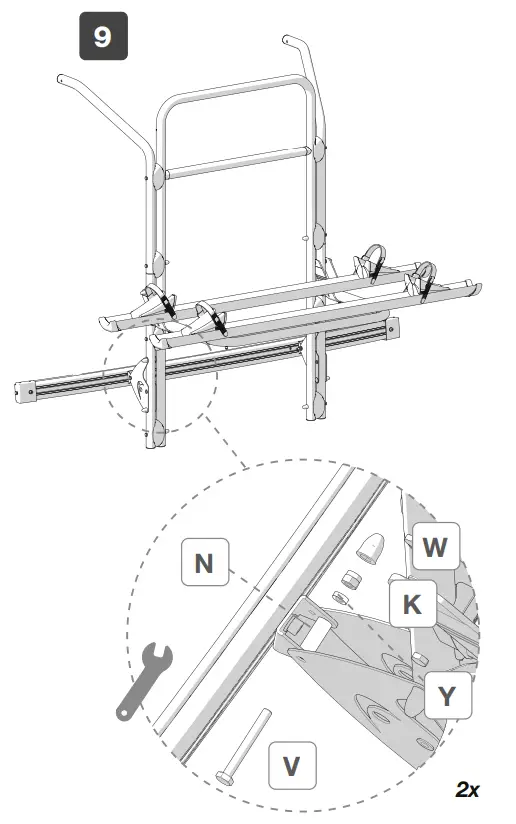 9

N

W

K

Y

V

2x