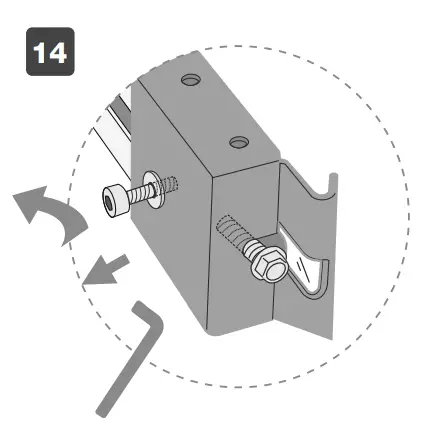 14