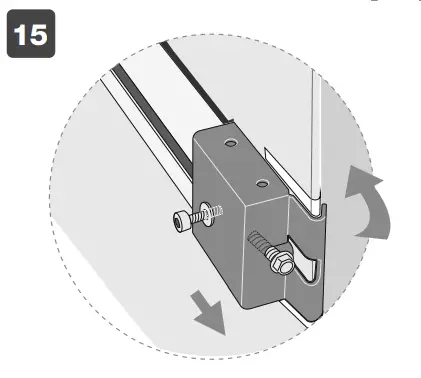 15