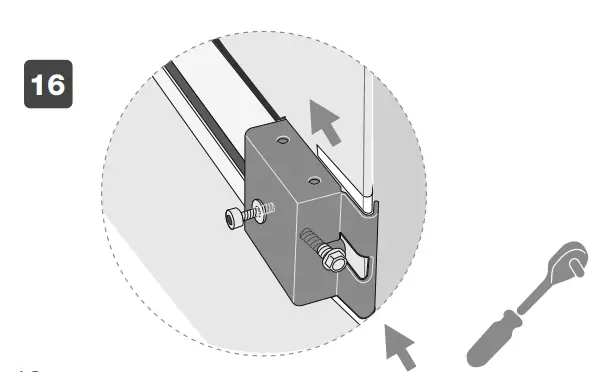 16