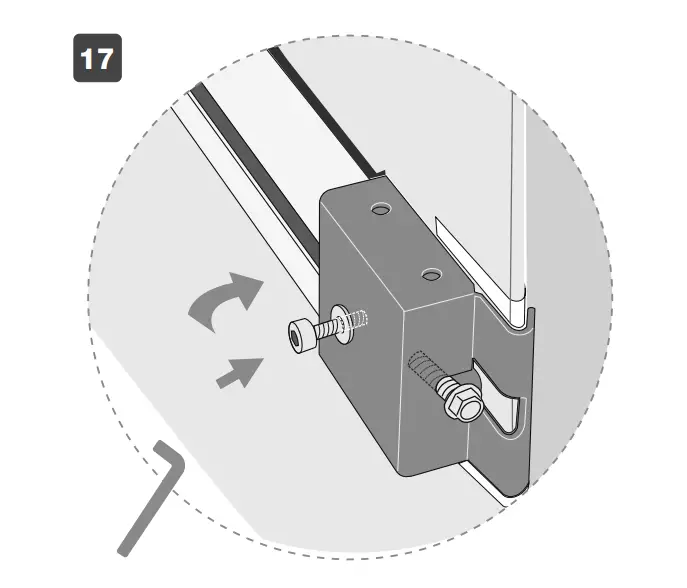 17