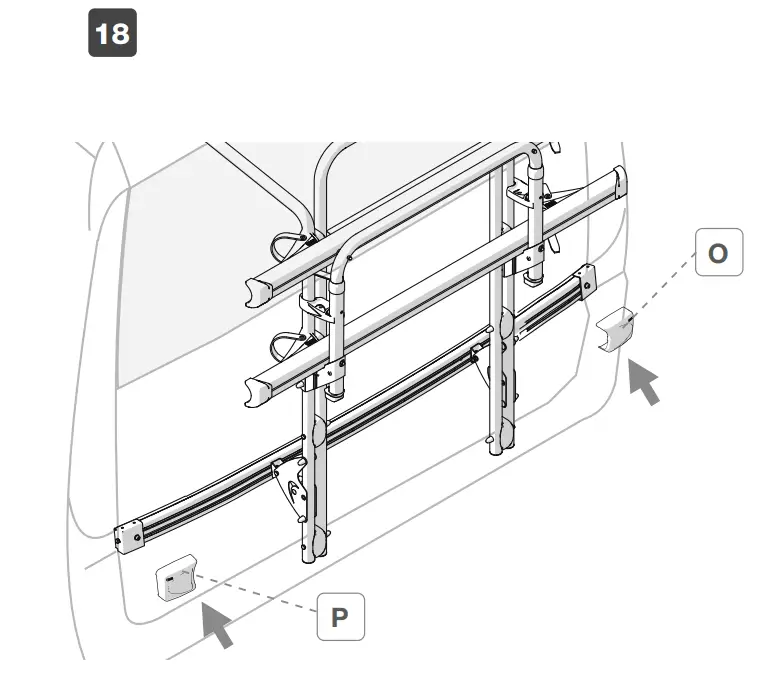 18

O

P