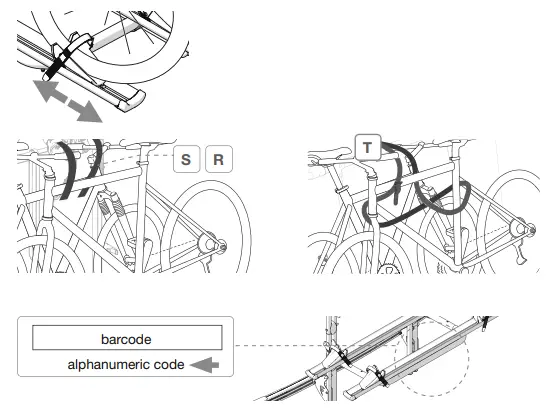 S
R
T
barcode
alphanumeric code