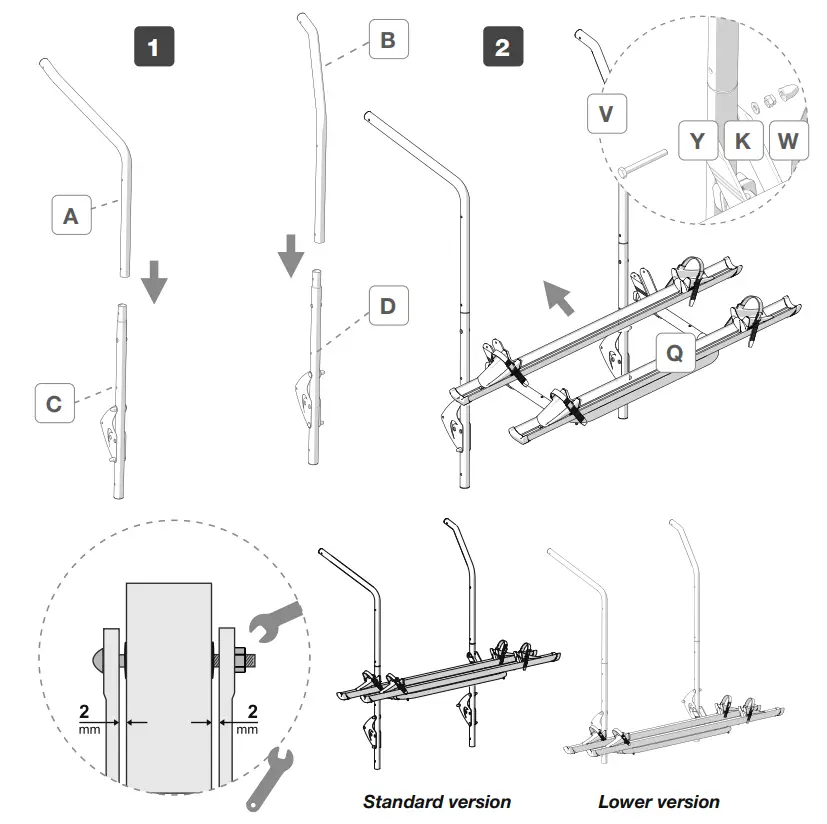 1

A

B

C

D

2

V

Y

K

W

Q

2 mm

2 mm

Standard version

Lower version