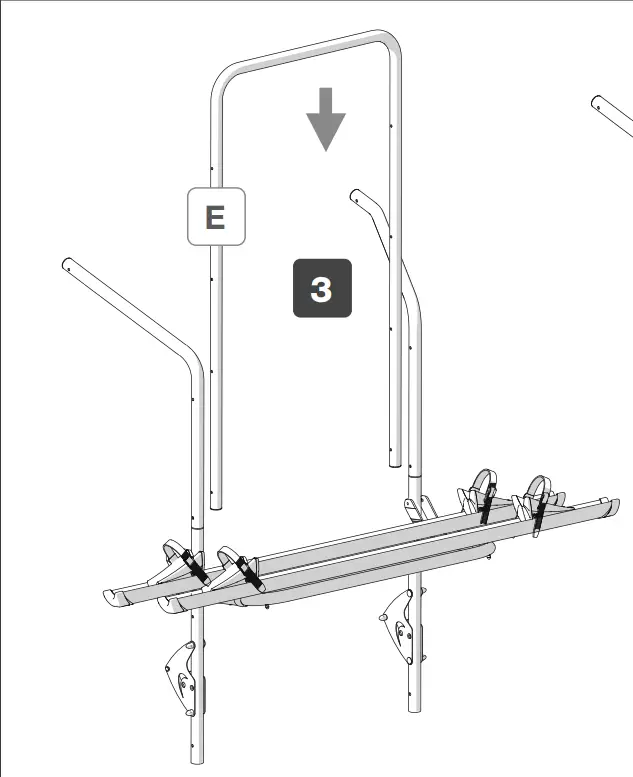 E

3