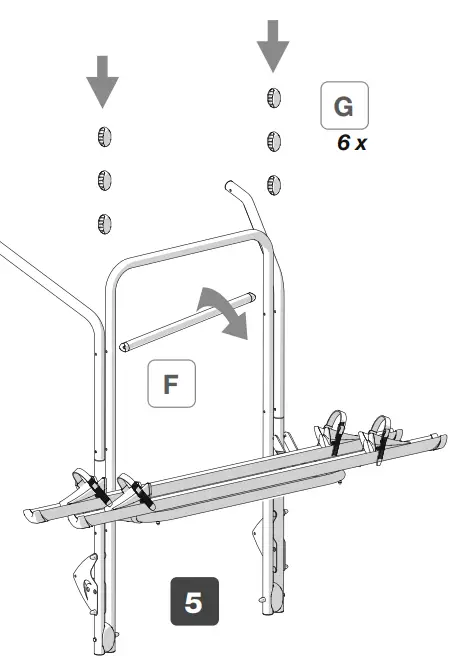 G
6 x

F

5