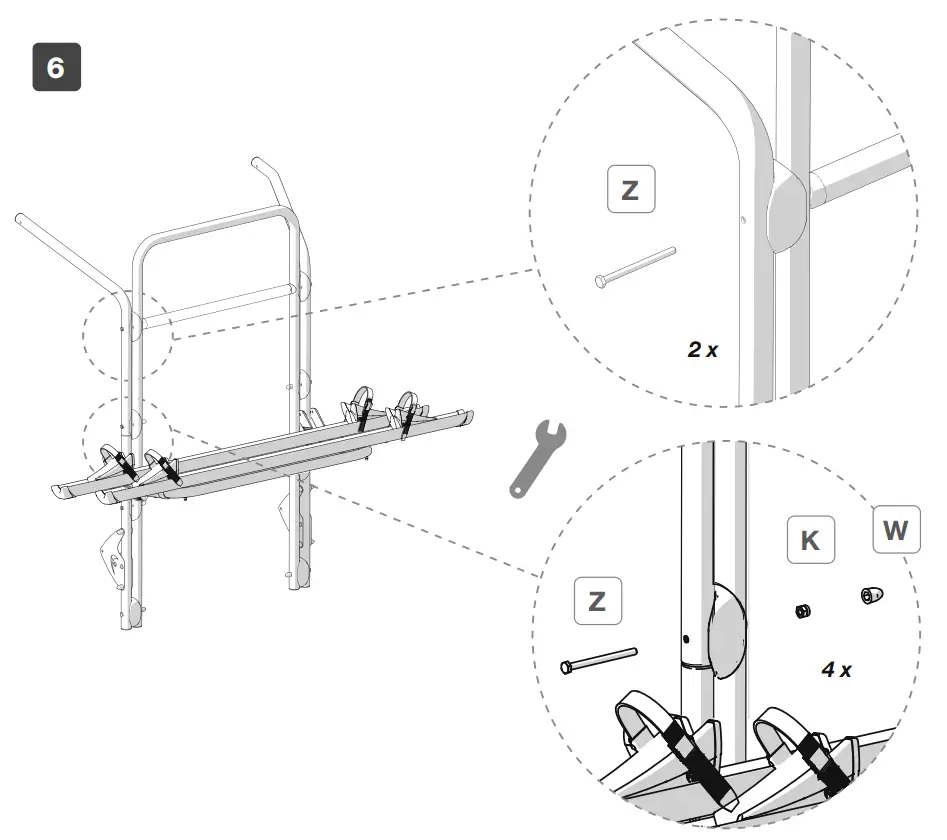 6

Z

2 x

K

W

Z

4 x