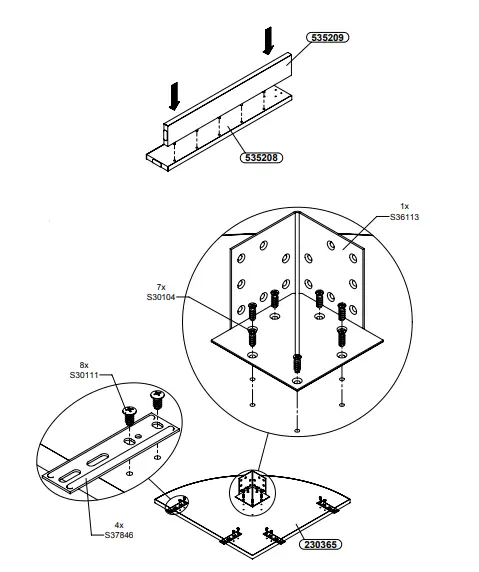 535209

535208

1x
S36113

7x
S30104

8x
S30111

4x
S37846

230365