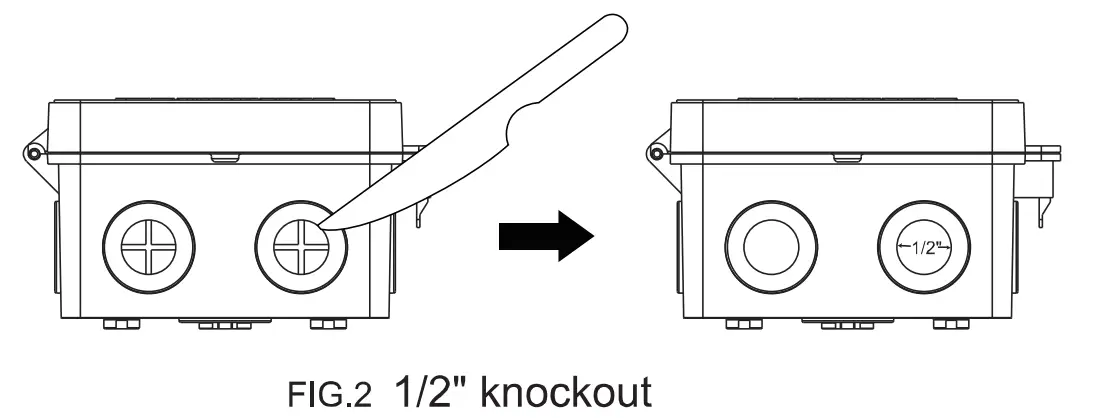 1/2"

FIG.2 1/2" knockout