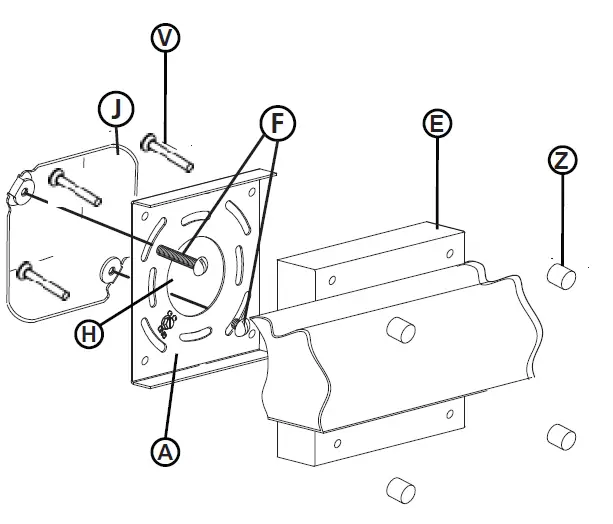 V
J
F
E
Z
H
A