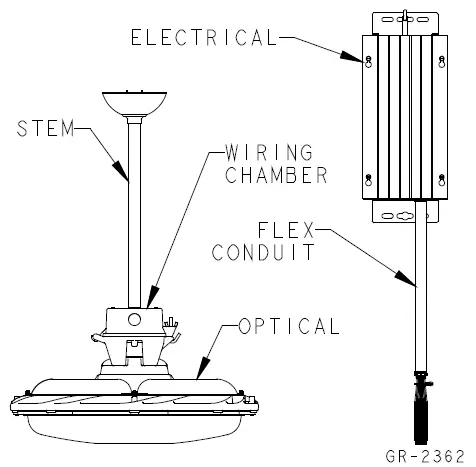 ELECTRICAL

STEM

WIRING CHAMBER

FLEX CONDUIT

OPTICAL

GR-2362