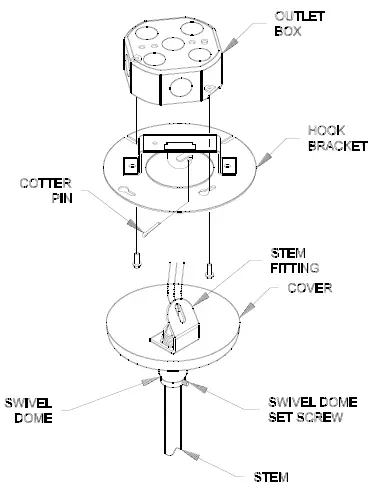 OUTLET BOX

HOOK BRACKET

COTTER PIN

STEM FITTING

COVER

SWIVEL DOME

SWIVEL DOME SET SCREW

STEM